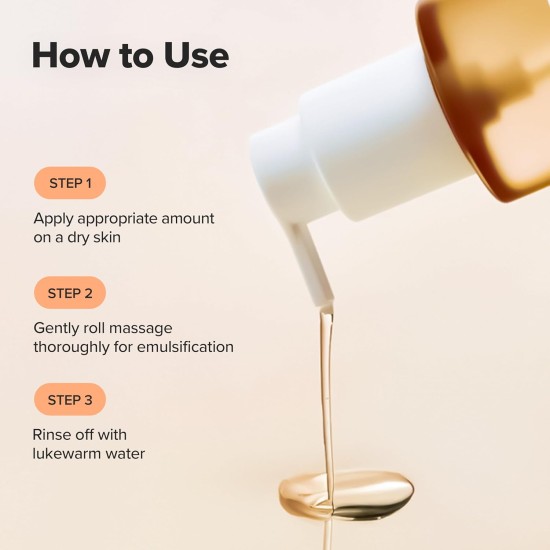 How to Use

STEP 1

Apply appropriate amount on a dry skin

STEP 2

Gently roll massage thoroughly for emulsification

STEP 3

Rinse off with lukewarm water