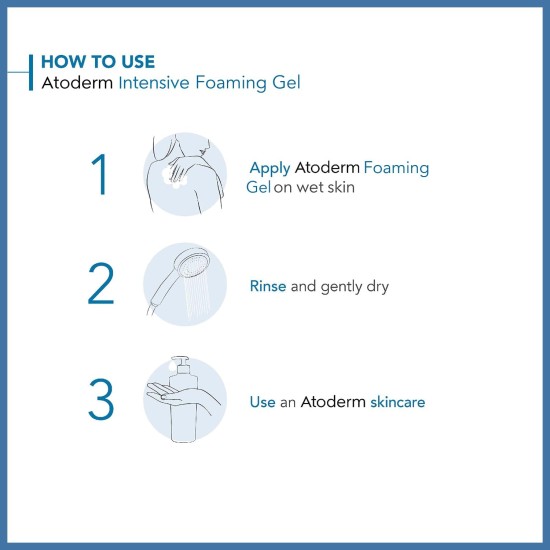 HOW TO USE
Atoderm Intensive Foaming Gel

1

Apply Atoderm Foaming Gel on wet skin

2

Rinse and gently dry

3

Use an Atoderm skincare