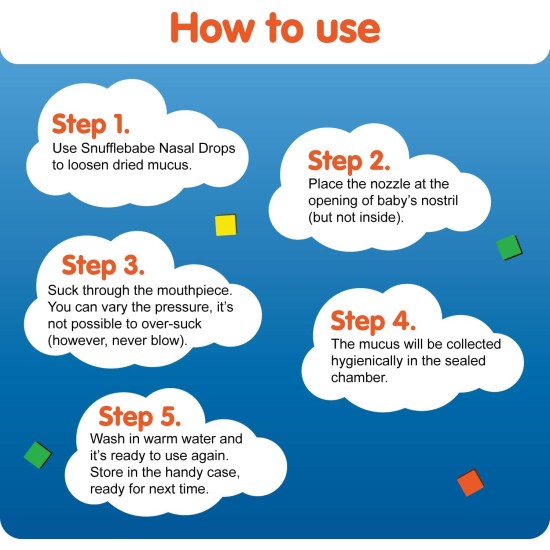 How to use

Step 1.
Use Snufflebabe Nasal Drops to loosen dried mucus.

Step 2.
Place the nozzle at the opening of baby's nostril (but not inside).

Step 3.
Suck through the mouthpiece. You can vary the pressure, it's not possible to over-suck (however, never blow).

Step 4.
The mucus will be collected hygienically in the sealed chamber.

Step 5.
Wash in warm water and it's ready to use again. Store in the handy case, ready for next time.