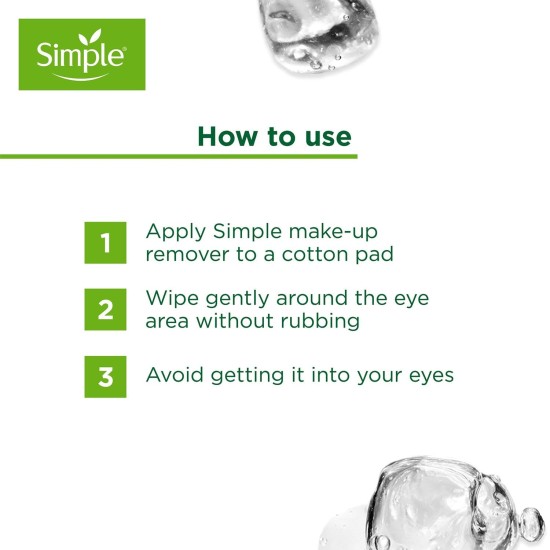 Simple®

How to use

1 Apply Simple make-up remover to a cotton pad

2 Wipe gently around the eye area without rubbing

3 Avoid getting it into your eyes