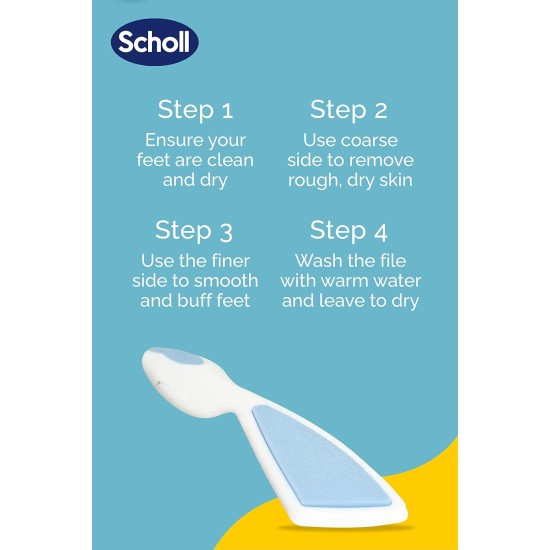 Scholl

Step 1
Ensure your feet are clean and dry

Step 2
Use coarse side to remove rough, dry skin

Step 3
Use the finer side to smooth and buff feet

Step 4
Wash the file with warm water and leave to dry