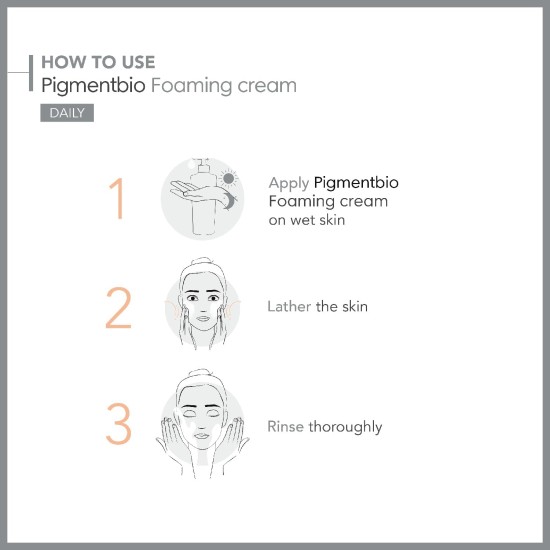 HOW TO USE
Pigmentbio Foaming cream

DAILY

1 Apply Pigmentbio Foaming cream on wet skin

2 Lather the skin

3 Rinse thoroughly