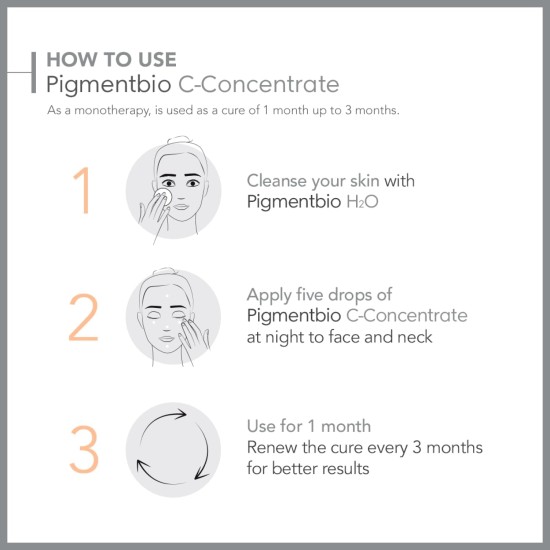 HOW TO USE
Pigmentbio C-Concentrate
As a monotherapy, is used as a cure of 1 month up to 3 months.

1
Cleanse your skin with Pigmentbio $H_2O$

2
Apply five drops of Pigmentbio C-Concentrate at night to face and neck

3
Use for 1 month
Renew the cure every 3 months for better results